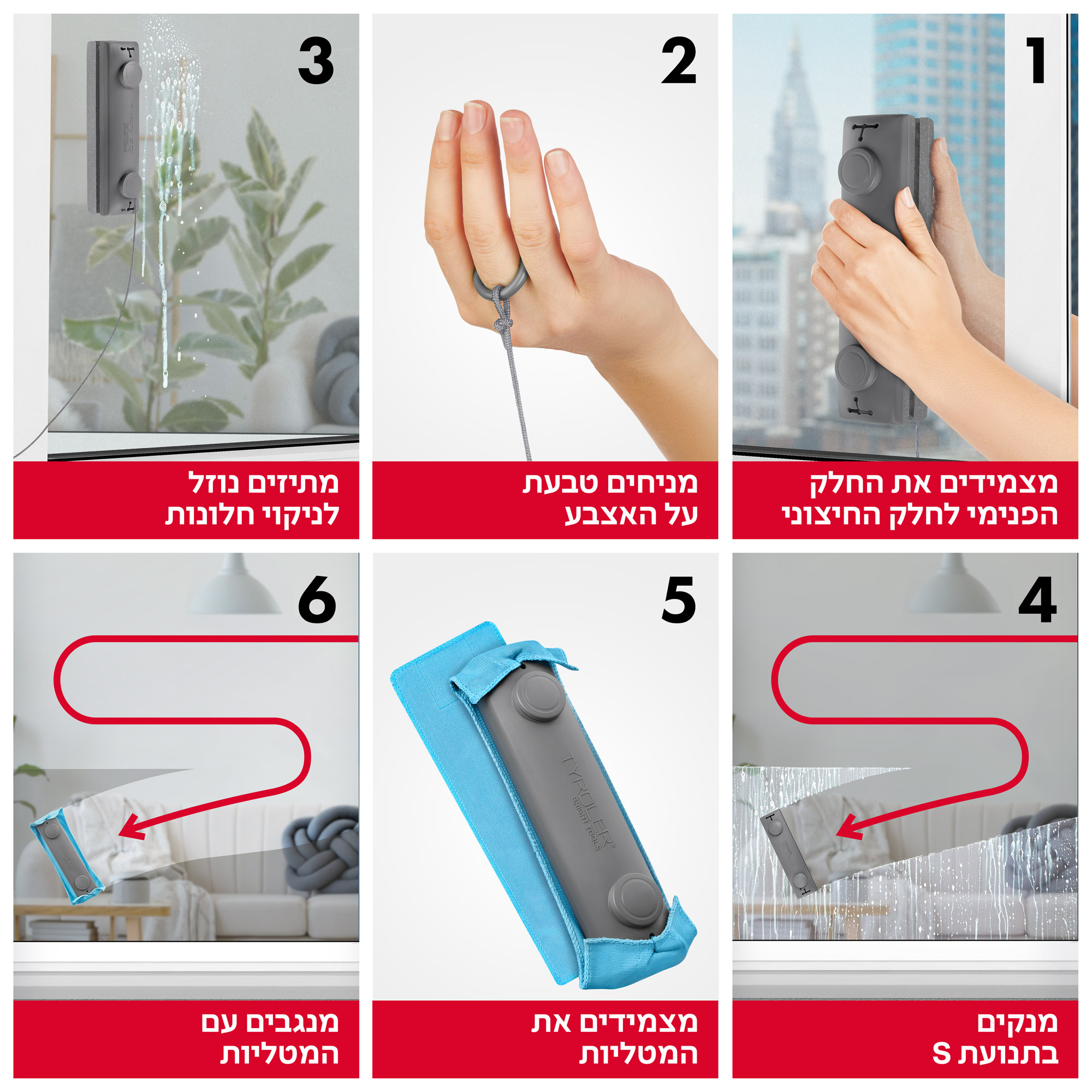 1

מצמידים את החלק הפנימי לחלק החיצוני

2

מניחים טבעת על האצבע

3

TYROLER BRIGHT TOOLS

מתיזים נוזל לניקוי חלונות

4

מנקים בתנועת S

5

TYROLER BRIGHT TOOLS

מצמידים את המטליות

6

מנגבים עם המטליות